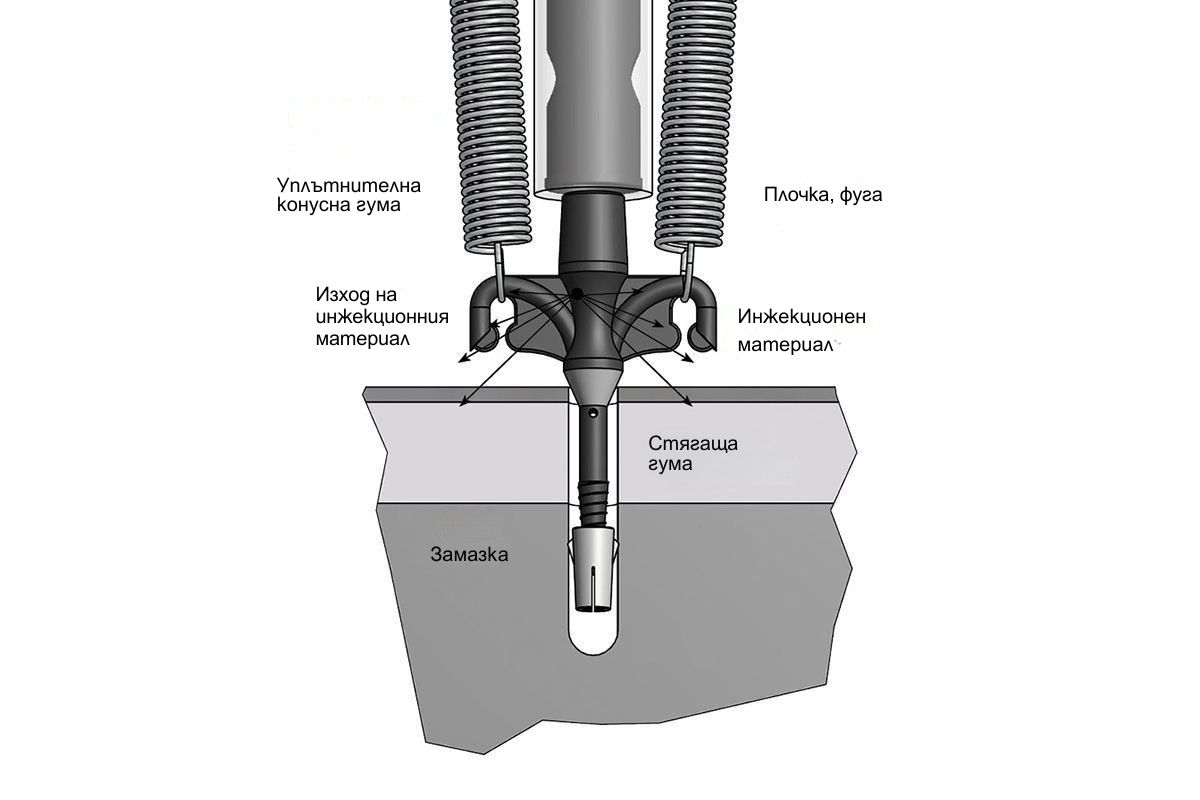 Уплътнителна конусна гума

Плочка, фуга

Изход на инжекционния материал

Инжекционен материал

Стягаща гума

Замазка